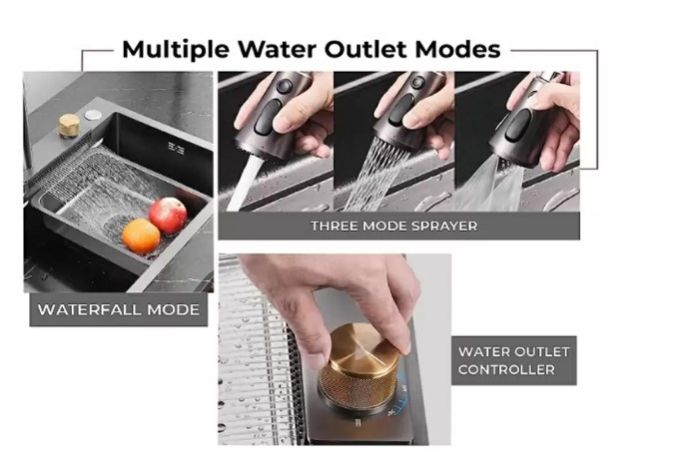 Multiple Water Outlet Modes

THREE MODE SPRAYER

WATERFALL MODE

WATER OUTLET CONTROLLER